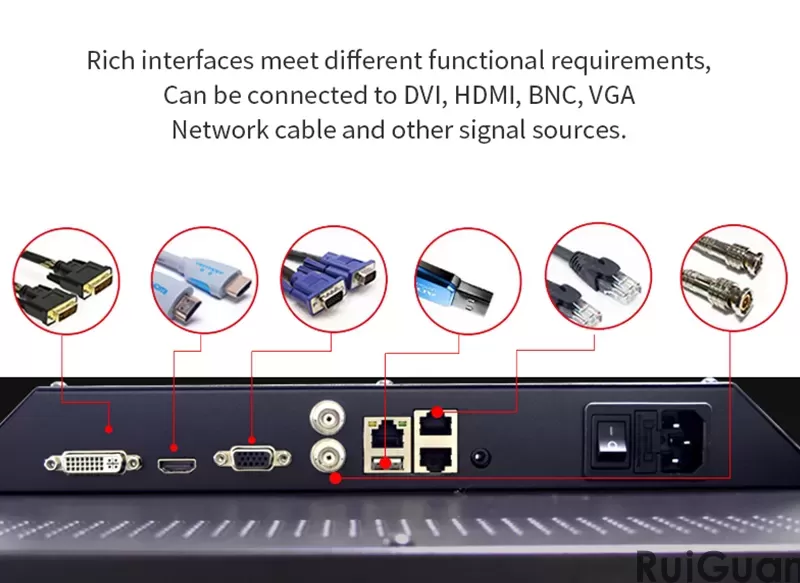 Rich interfaces meet different functional requirements,
Can be connected to DVI, HDMI, BNC, VGA
Network cable and other signal sources.

RuiGuan