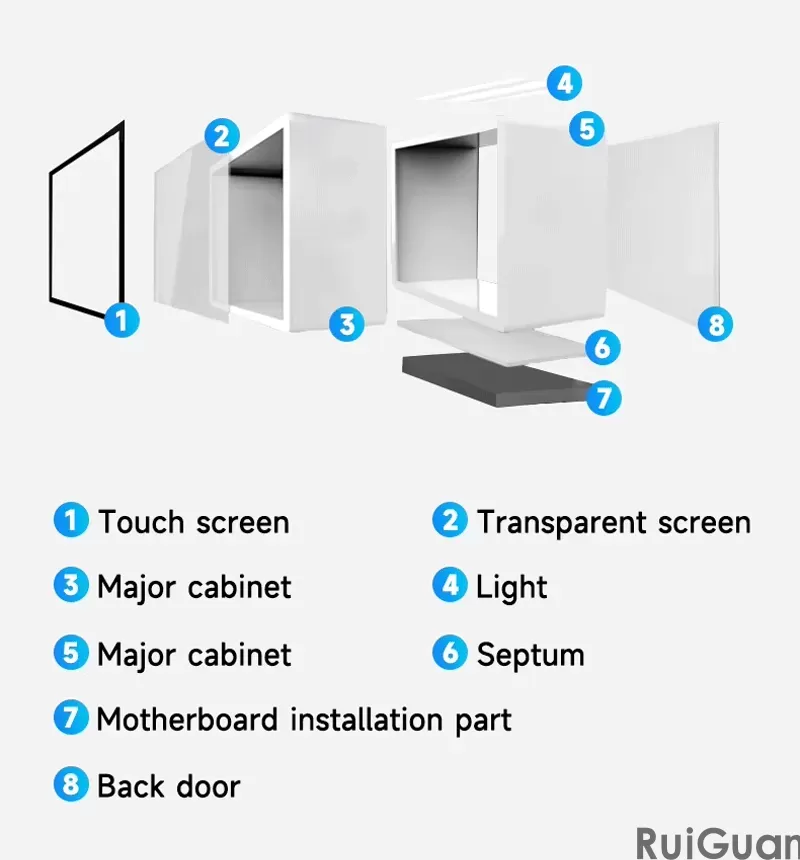 4
2
5
1
3
8
6
7

1 Touch screen
2 Transparent screen
3 Major cabinet
4 Light
5 Major cabinet
6 Septum
7 Motherboard installation part
8 Back door

RuiGuan