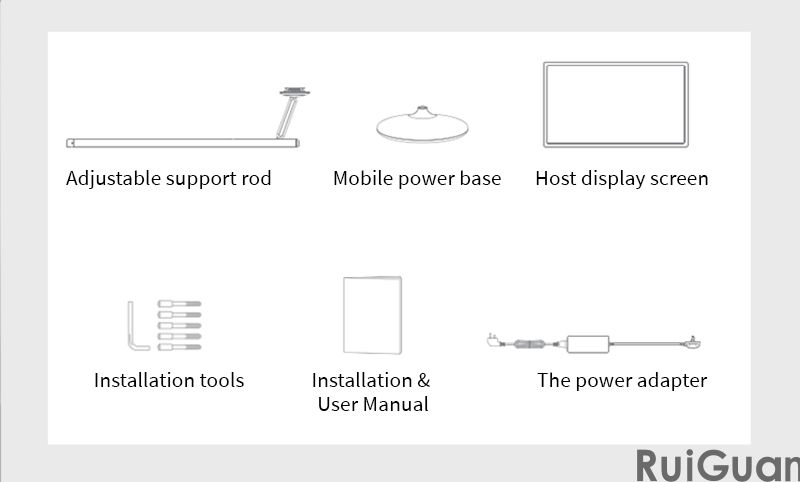 Adjustable support rod

Mobile power base

Host display screen

Installation tools

Installation & User Manual

The power adapter

RuiGuan